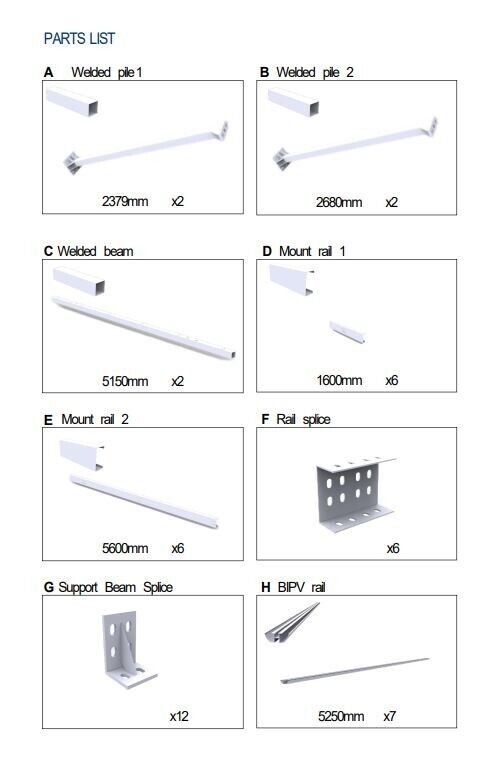 PARTS LIST

A Welded pile 1

2379mm x2

B Welded pile 2

2680mm x2

C Welded beam

5150mm x2

D Mount rail 1

1600mm x6

E Mount rail 2

5600mm x6

F Rail splice

x6

G Support Beam Splice

x12

H BIPV rail

5250mm x7