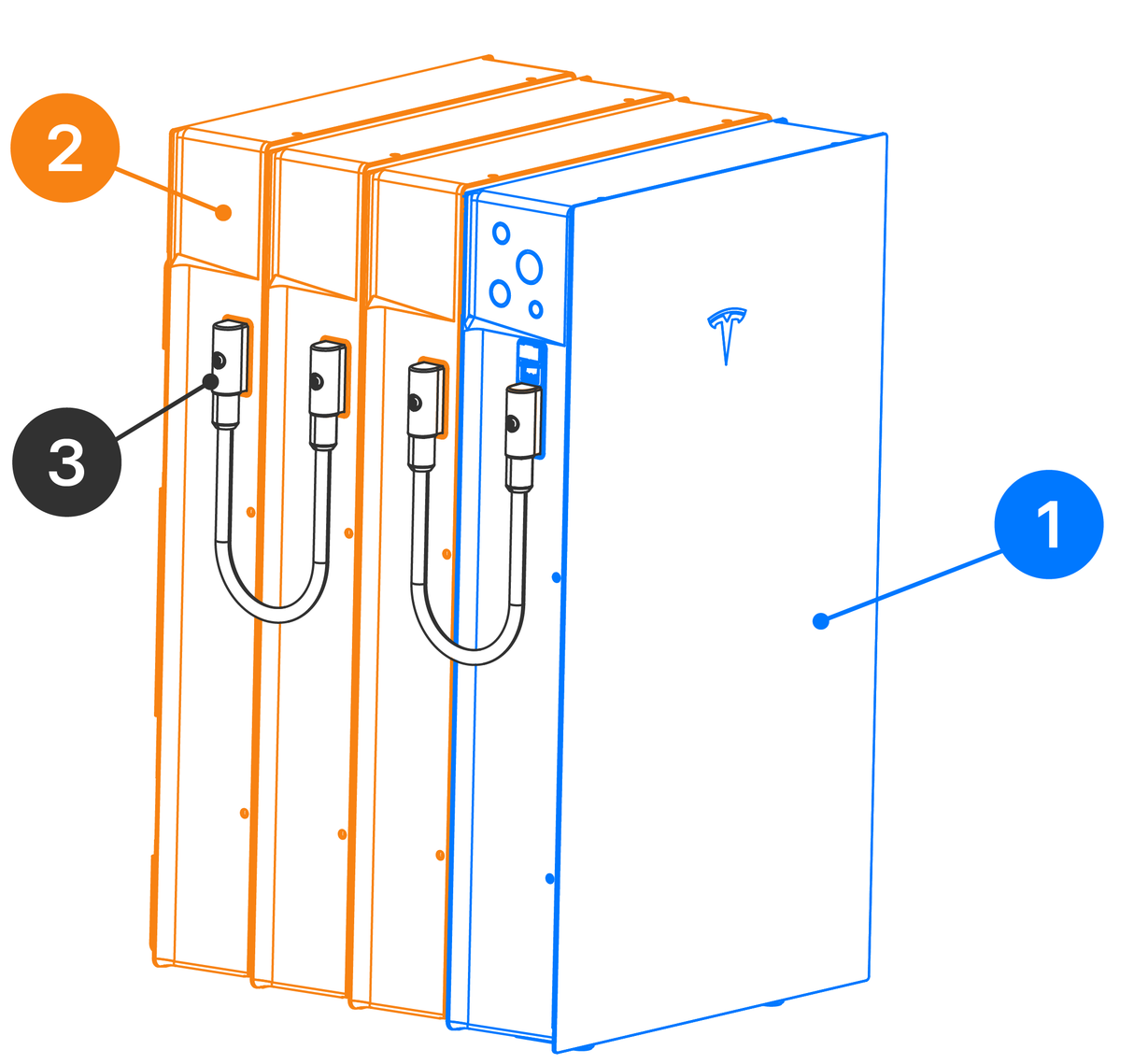 2
3
1