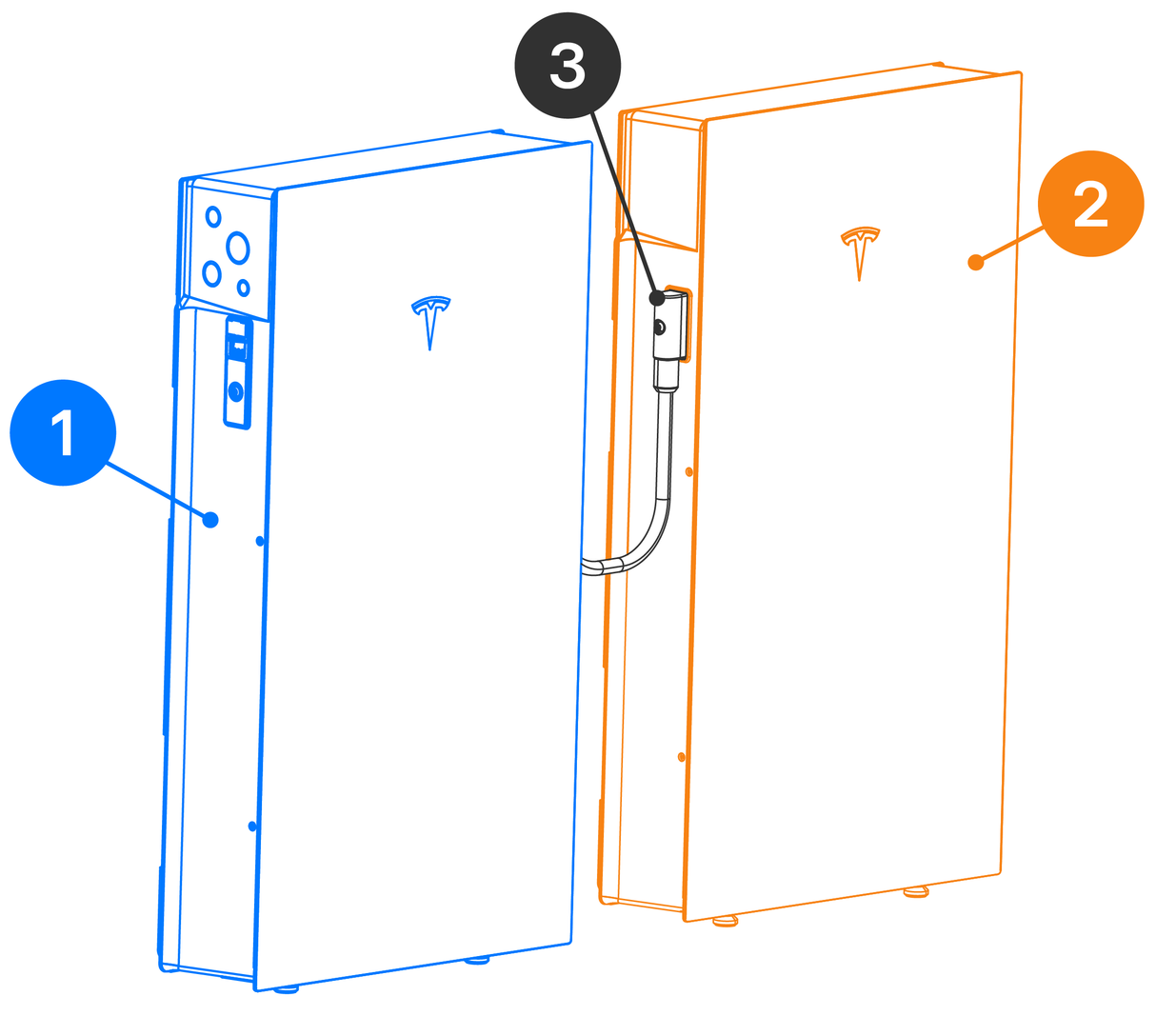 3
2
1